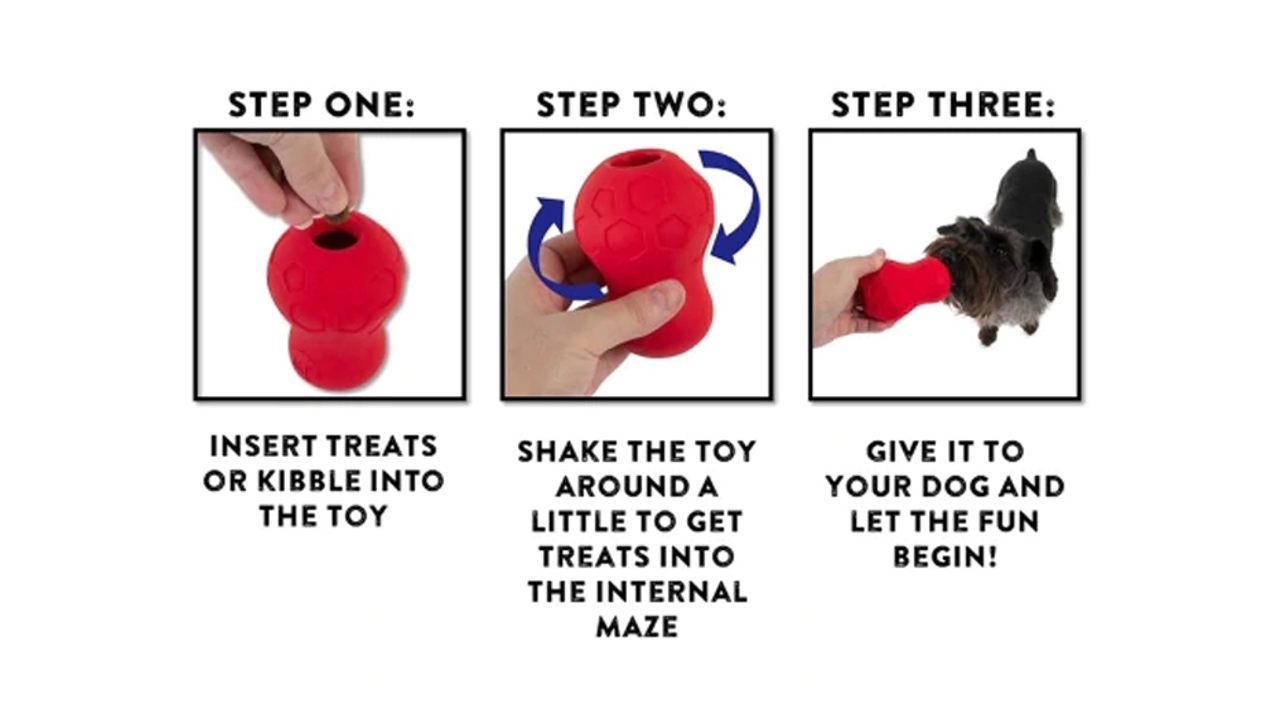 STEP ONE:

INSERT TREATS OR KIBBLE INTO THE TOY

STEP TWO:

SHAKE THE TOY AROUND A LITTLE TO GET TREATS INTO THE INTERNAL MAZE

STEP THREE:

GIVE IT TO YOUR DOG AND LET THE FUN BEGIN!